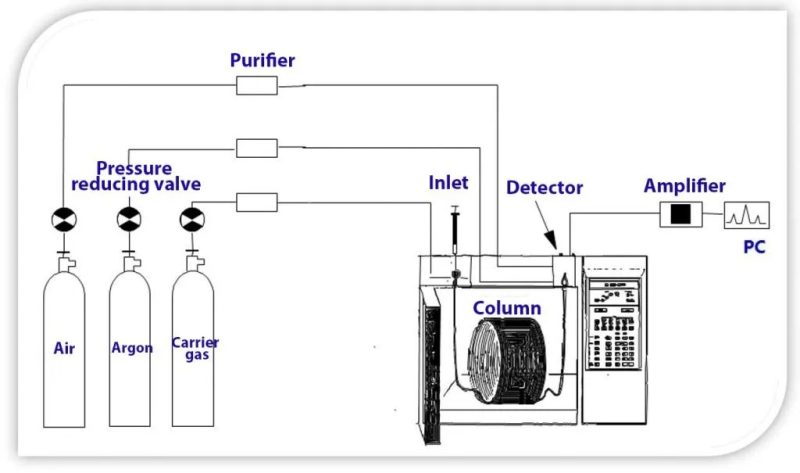 Purifier

Pressure reducing valve

Inlet

Detector

Amplifier

PC

Column

Air

Argon

Carrier gas